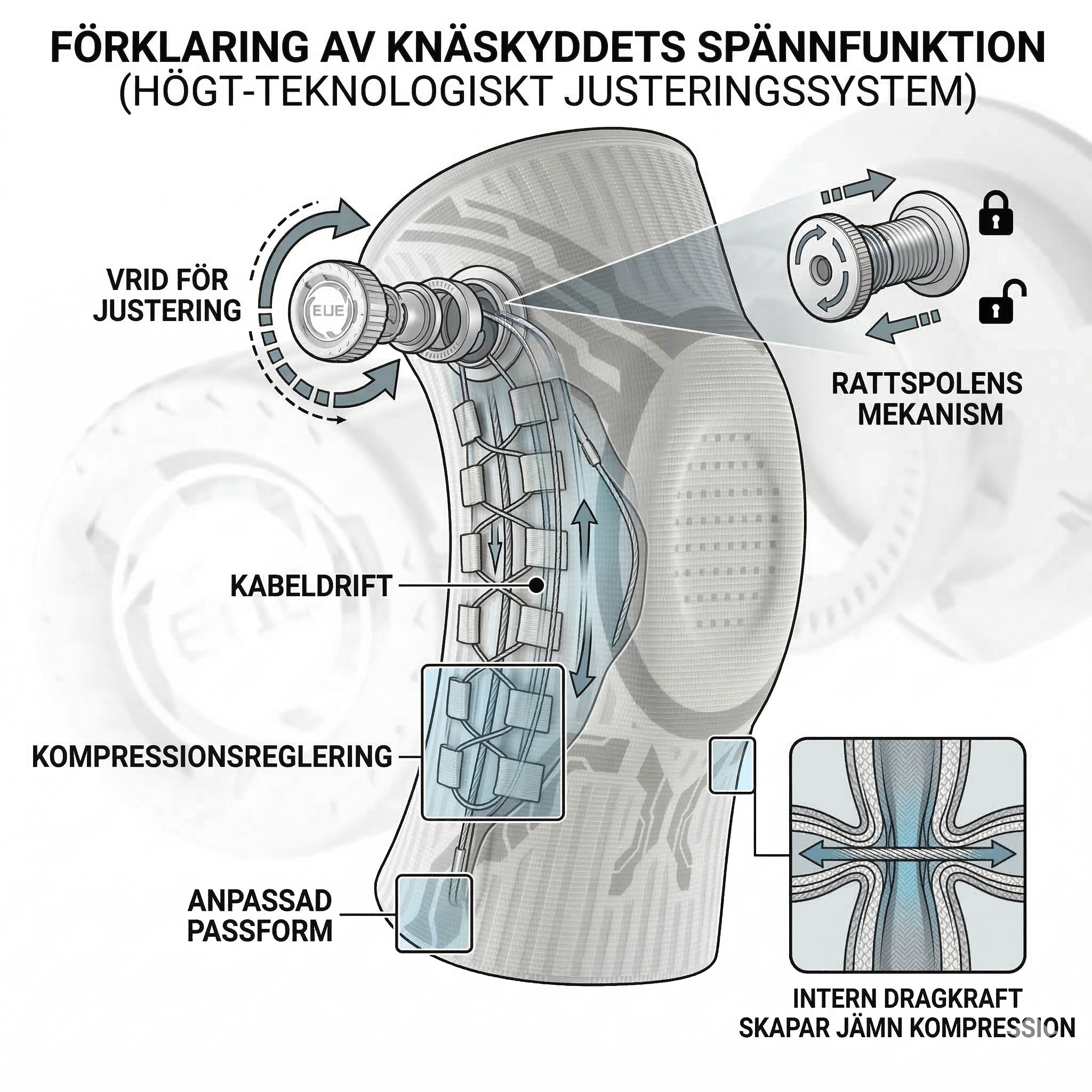 FÖRKLARING AV KNÄSKYDDETS SPÄNNFUNKTION
(HÖGT-TEKNOLOGISKT JUSTERINGSSYSTEM)

VRID FÖR JUSTERING

EIJE

RATTSPOLENS MEKANISM

KABELDRIFT

KOMPRESSIONSREGLERING

ANPASSAD PASSFORM

INTERN DRAGKRAFT SKAPAR JÄMN KOMPRESSION